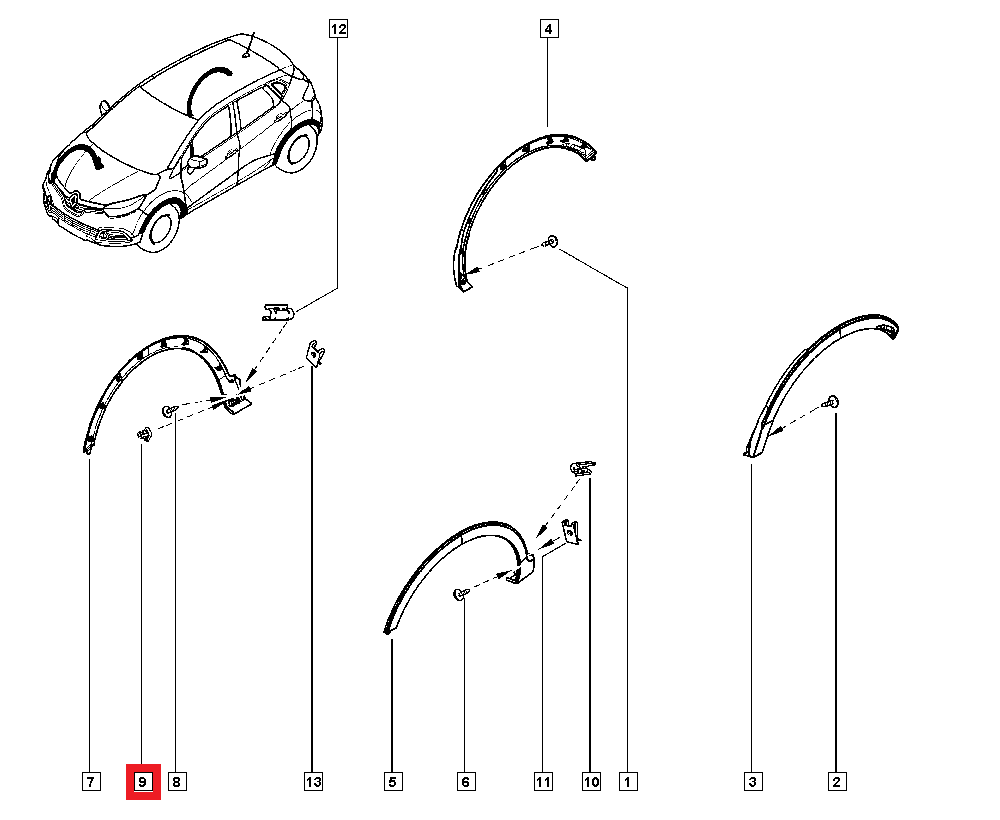 12
4
7
9
8
13
5
6
11
10
1
3
2